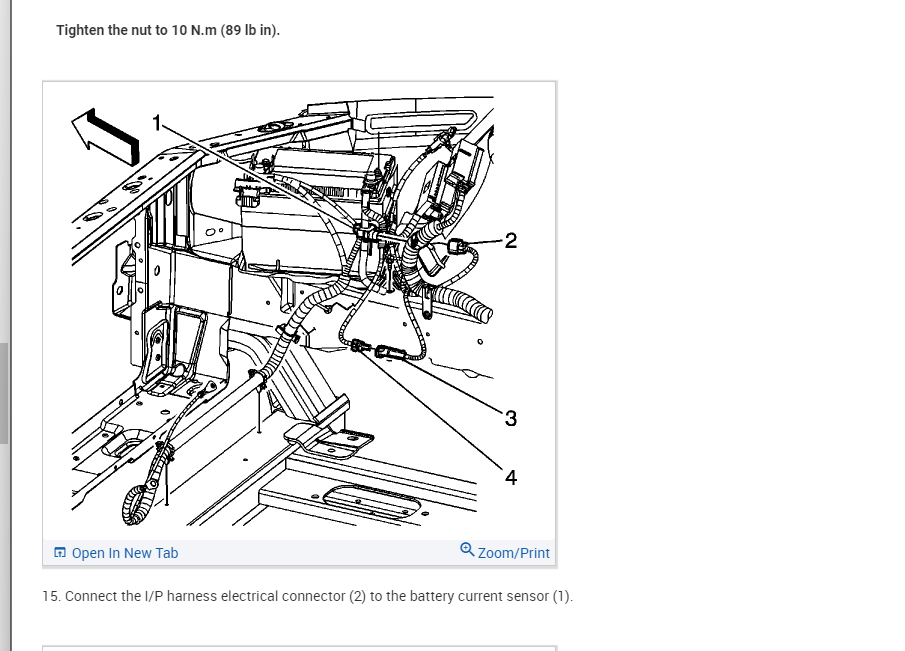 Tighten the nut to 10 N.m (89 lb in).

1

2

3

4

Open In New Tab

Zoom/Print

15. Connect the I/P harness electrical connector (2) to the battery current sensor (1).