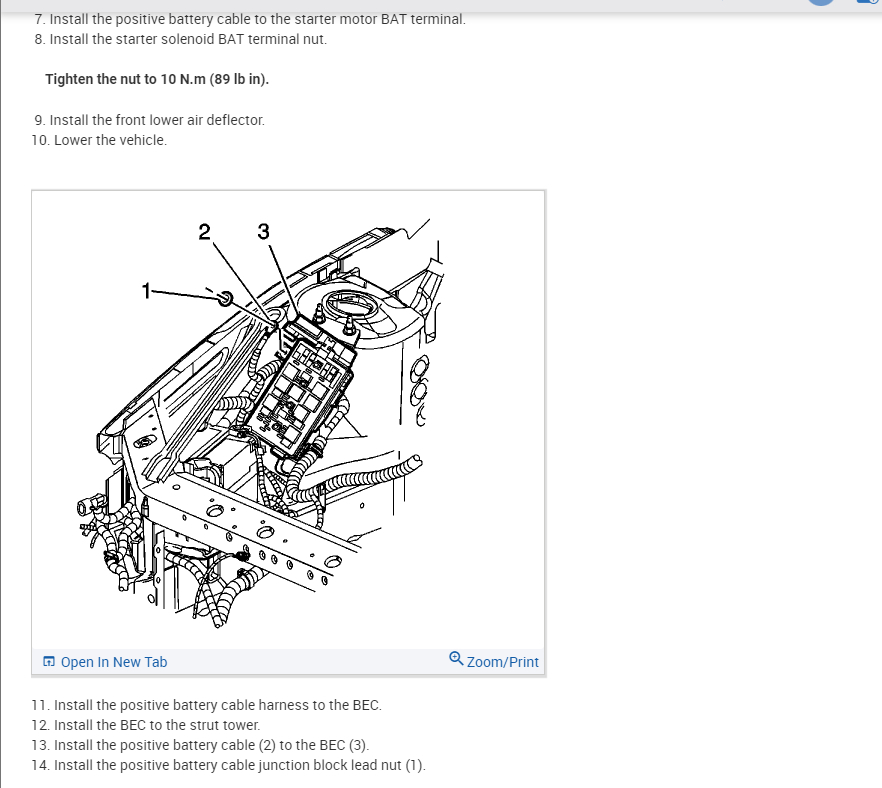 7. Install the positive battery cable to the starter motor BAT terminal.
8. Install the starter solenoid BAT terminal nut.

Tighten the nut to 10 N.m (89 lb in).

9. Install the front lower air deflector.
10. Lower the vehicle.

2
3
1

Open In New Tab
Zoom/Print

11. Install the positive battery cable harness to the BEC.
12. Install the BEC to the strut tower.
13. Install the positive battery cable (2) to the BEC (3).
14. Install the positive battery cable junction block lead nut (1).