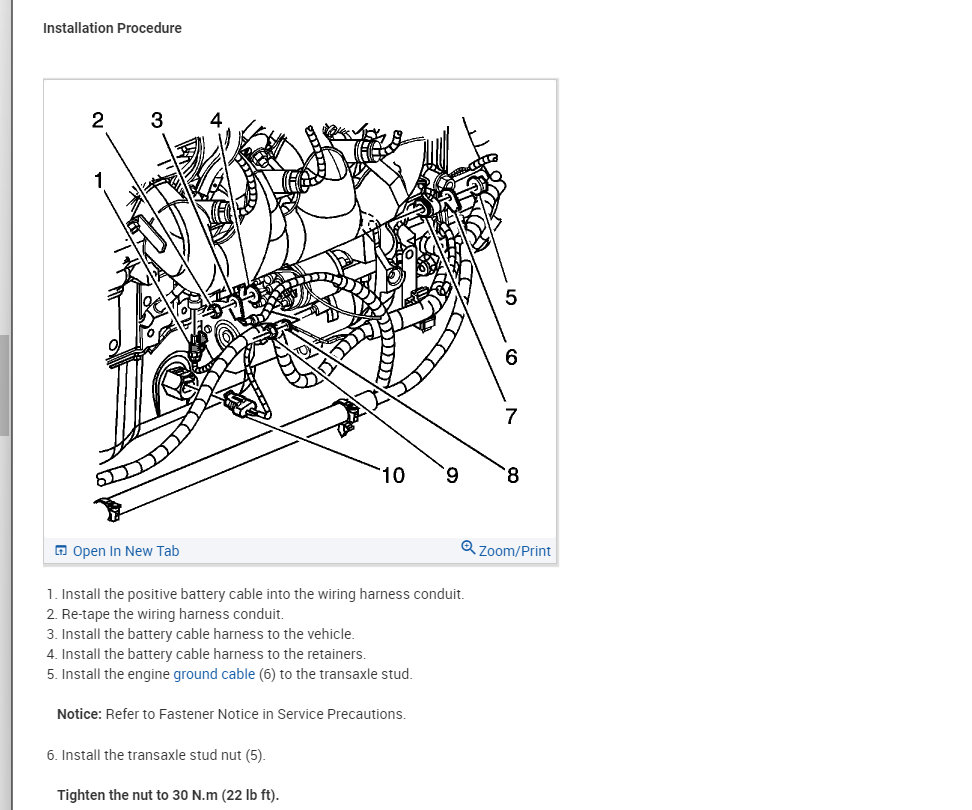 Installation Procedure

2 3 4
1
5
6
7
10 9 8

Open In New Tab
Zoom/Print

1. Install the positive battery cable into the wiring harness conduit.
2. Re-tape the wiring harness conduit.
3. Install the battery cable harness to the vehicle.
4. Install the battery cable harness to the retainers.
5. Install the engine ground cable (6) to the transaxle stud.

Notice: Refer to Fastener Notice in Service Precautions.

6. Install the transaxle stud nut (5).

Tighten the nut to 30 N.m (22 lb ft).