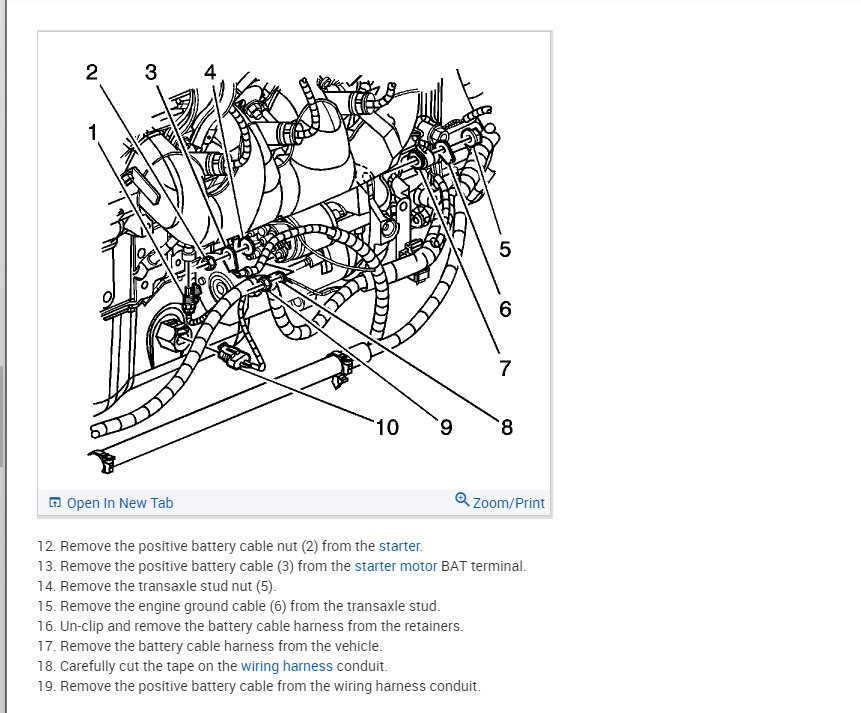 2 3 4
1
5
6
7
10 9 8

Open In New Tab
Zoom/Print

12. Remove the positive battery cable nut (2) from the starter.
13. Remove the positive battery cable (3) from the starter motor BAT terminal.
14. Remove the transaxle stud nut (5).
15. Remove the engine ground cable (6) from the transaxle stud.
16. Un-clip and remove the battery cable harness from the retainers.
17. Remove the battery cable harness from the vehicle.
18. Carefully cut the tape on the wiring harness conduit.
19. Remove the positive battery cable from the wiring harness conduit.