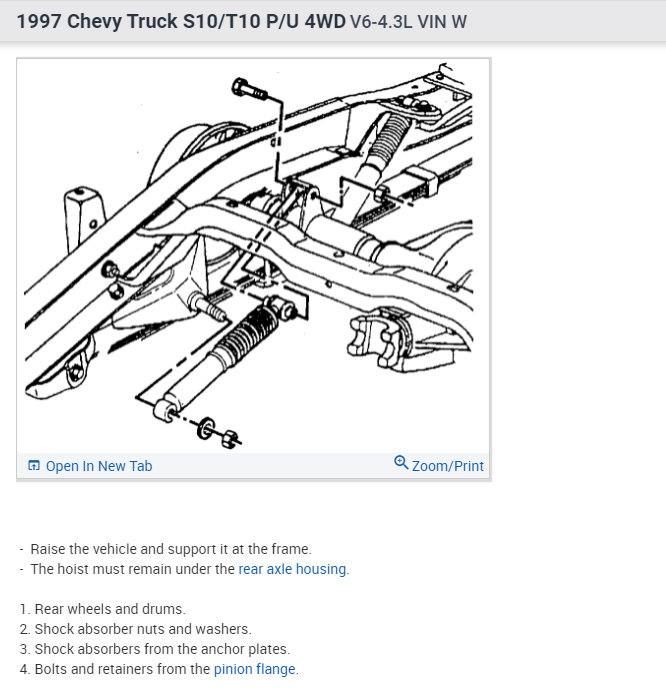 1997 Chevy Truck S10/T10 P/U 4WD V6-4.3L VIN W

Open In New Tab

Zoom/Print

- Raise the vehicle and support it at the frame.
- The hoist must remain under the rear axle housing.

1. Rear wheels and drums.
2. Shock absorber nuts and washers.
3. Shock absorbers from the anchor plates.
4. Bolts and retainers from the pinion flange.