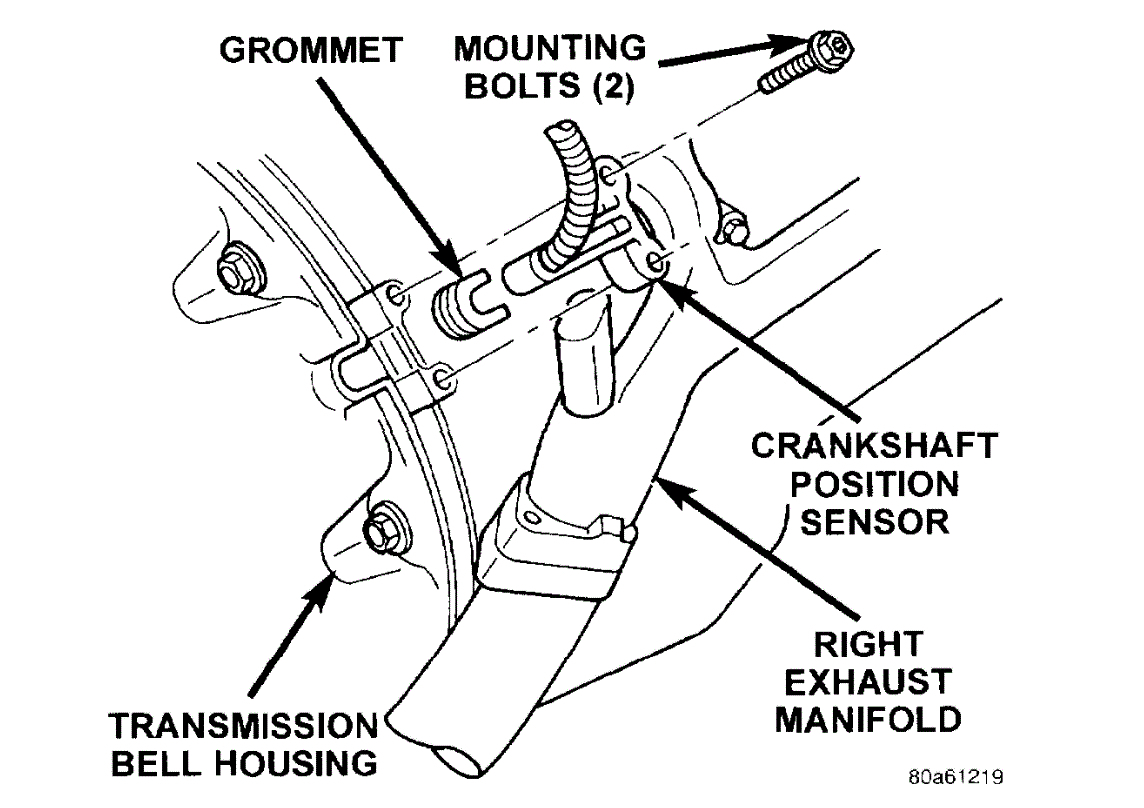 GROMMET

MOUNTING BOLTS (2)

CRANKSHAFT POSITION SENSOR

RIGHT EXHAUST MANIFOLD

TRANSMISSION BELL HOUSING

80a61219