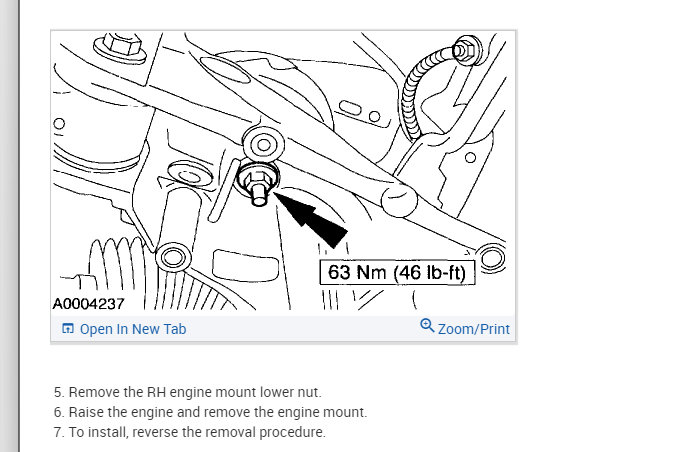 63 Nm (46 lb-ft)

A0004237

Open In New Tab

Zoom/Print

5. Remove the RH engine mount lower nut.
6. Raise the engine and remove the engine mount.
7. To install, reverse the removal procedure.