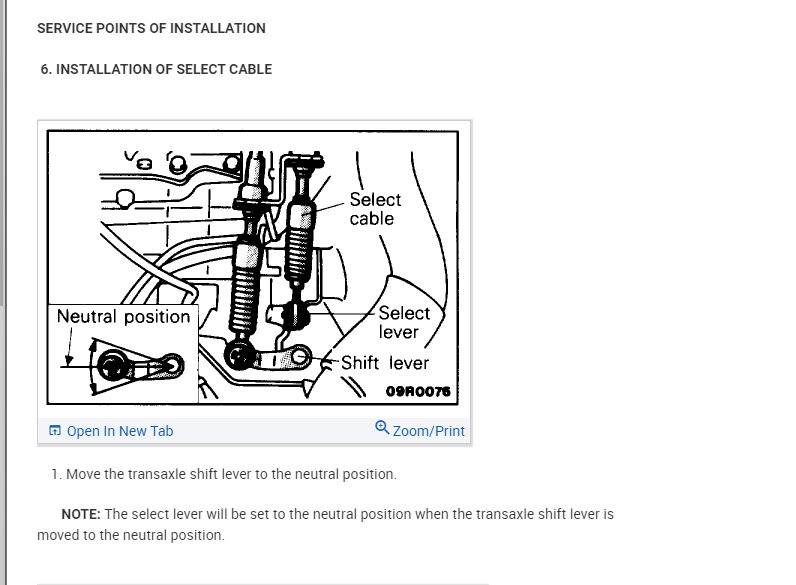 SERVICE POINTS OF INSTALLATION

6. INSTALLATION OF SELECT CABLE

Select cable

Neutral position

Select lever

Shift lever

09R0076

Open In New Tab

Zoom/Print

1. Move the transaxle shift lever to the neutral position.

NOTE: The select lever will be set to the neutral position when the transaxle shift lever is moved to the neutral position.