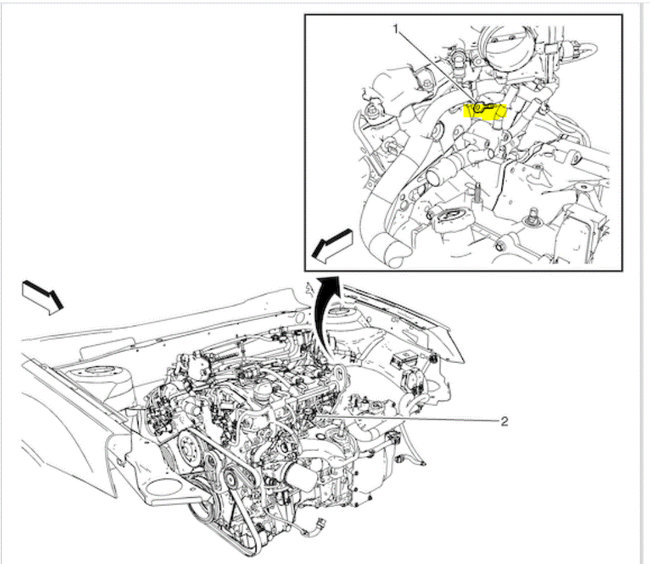 1

2