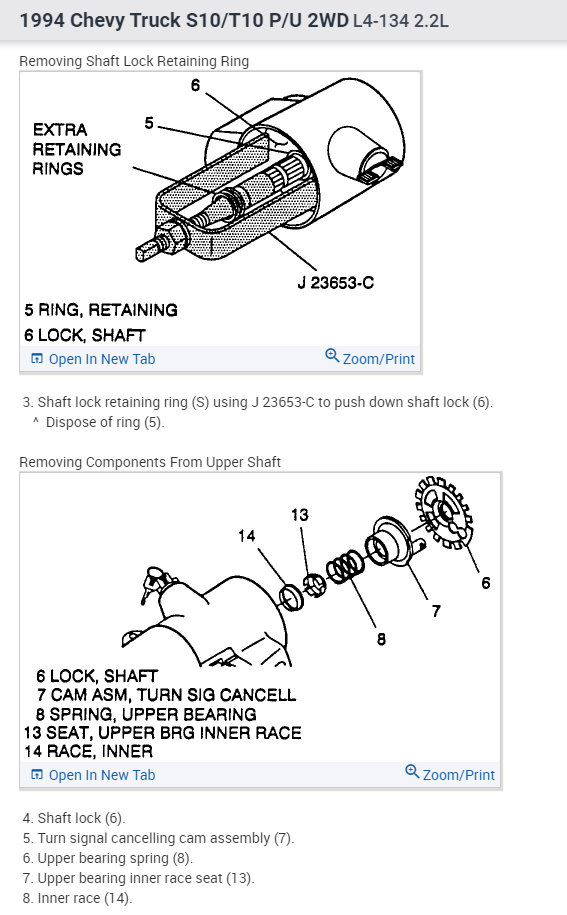 1994 Chevy Truck S10/T10 P/U 2WD L4-134 2.2L

Removing Shaft Lock Retaining Ring

6
5
EXTRA RETAINING RINGS
J 23653-C

5 RING, RETAINING
6 LOCK, SHAFT

Open In New Tab
Zoom/Print

3. Shaft lock retaining ring (S) using J 23653-C to push down shaft lock (6).
^ Dispose of ring (5).

Removing Components From Upper Shaft

13
14
6
7
8

6 LOCK, SHAFT
7 CAM ASM, TURN SIG CANCELL
8 SPRING, UPPER BEARING
13 SEAT, UPPER BRG INNER RACE
14 RACE, INNER

Open In New Tab
Zoom/Print

4. Shaft lock (6).
5. Turn signal cancelling cam assembly (7).
6. Upper bearing spring (8).
7. Upper bearing inner race seat (13).
8. Inner race (14).