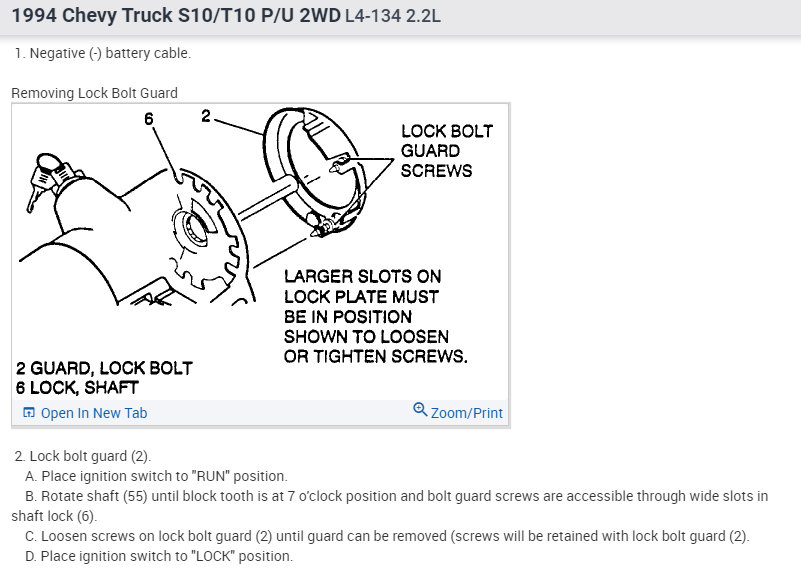 1994 Chevy Truck S10/T10 P/U 2WD L4-134 2.2L

1. Negative (-) battery cable.

Removing Lock Bolt Guard

6
2
LOCK BOLT GUARD SCREWS
LARGER SLOTS ON LOCK PLATE MUST BE IN POSITION SHOWN TO LOOSEN OR TIGHTEN SCREWS.
2 GUARD, LOCK BOLT
6 LOCK, SHAFT

Open In New Tab
Zoom/Print

2. Lock bolt guard (2).
A. Place ignition switch to "RUN" position.
B. Rotate shaft (55) until block tooth is at 7 o'clock position and bolt guard screws are accessible through wide slots in shaft lock (6).
C. Loosen screws on lock bolt guard (2) until guard can be removed (screws will be retained with lock bolt guard (2).
D. Place ignition switch to "LOCK" position.