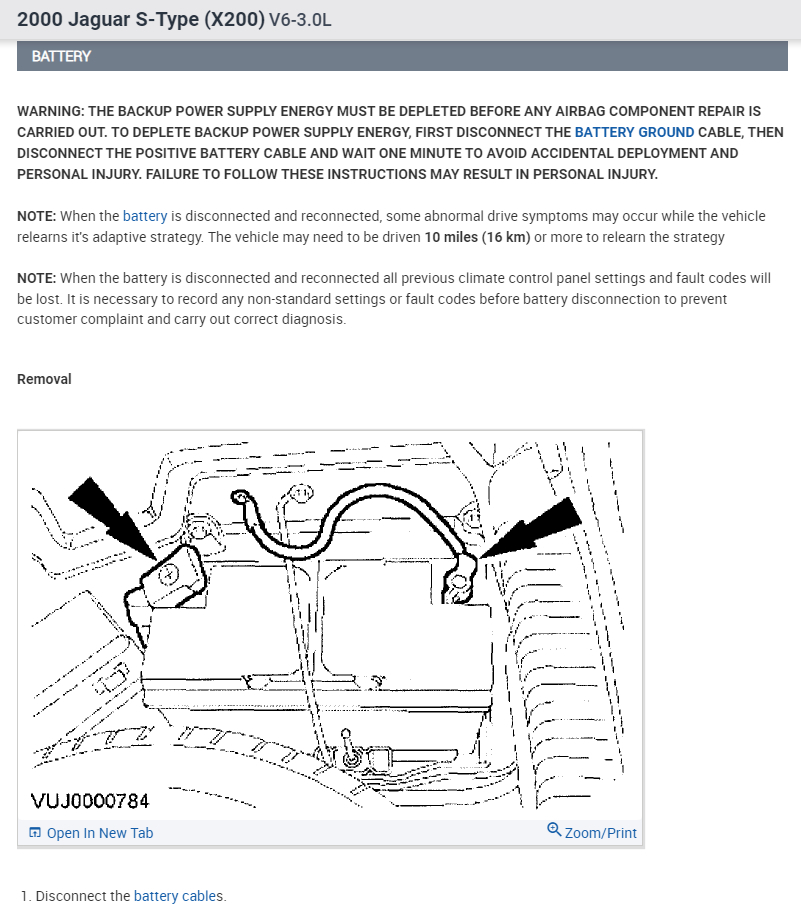 2000 Jaguar S-Type (X200) V6-3.0L

BATTERY

WARNING: THE BACKUP POWER SUPPLY ENERGY MUST BE DEPLETED BEFORE ANY AIRBAG COMPONENT REPAIR IS CARRIED OUT. TO DEPLETE BACKUP POWER SUPPLY ENERGY, FIRST DISCONNECT THE BATTERY GROUND CABLE, THEN DISCONNECT THE POSITIVE BATTERY CABLE AND WAIT ONE MINUTE TO AVOID ACCIDENTAL DEPLOYMENT AND PERSONAL INJURY. FAILURE TO FOLLOW THESE INSTRUCTIONS MAY RESULT IN PERSONAL INJURY.

NOTE: When the battery is disconnected and reconnected, some abnormal drive symptoms may occur while the vehicle relearns it's adaptive strategy. The vehicle may need to be driven 10 miles (16 km) or more to relearn the strategy

NOTE: When the battery is disconnected and reconnected all previous climate control panel settings and fault codes will be lost. It is necessary to record any non-standard settings or fault codes before battery disconnection to prevent customer complaint and carry out correct diagnosis.

Removal

VUJ0000784

Open In New Tab

Zoom/Print

1. Disconnect the battery cables.