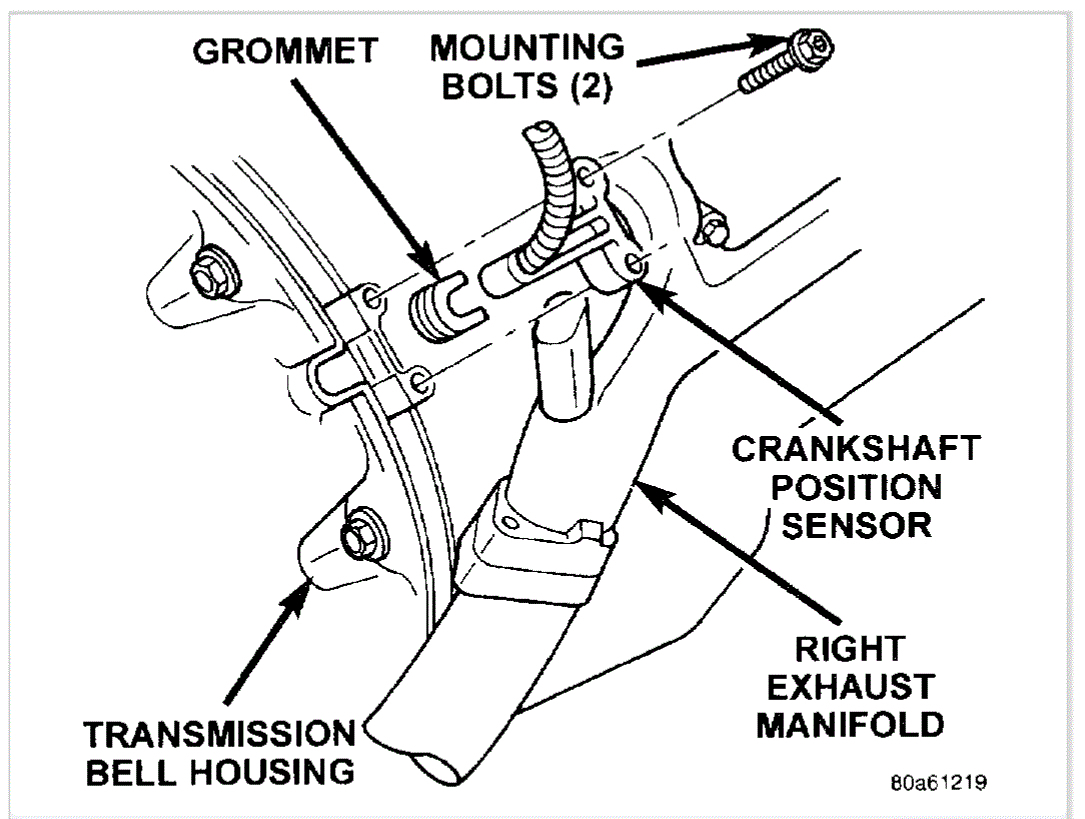 GROMMET

MOUNTING BOLTS (2)

CRANKSHAFT POSITION SENSOR

RIGHT EXHAUST MANIFOLD

TRANSMISSION BELL HOUSING

80a61219