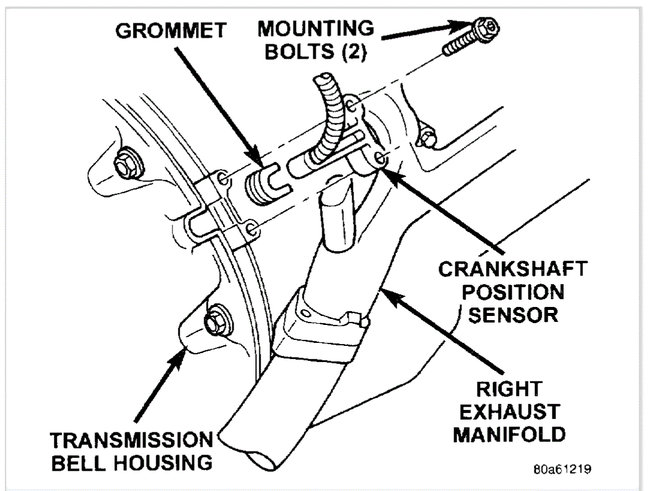 GROMMET

MOUNTING BOLTS (2)

CRANKSHAFT POSITION SENSOR

RIGHT EXHAUST MANIFOLD

TRANSMISSION BELL HOUSING

80a61219