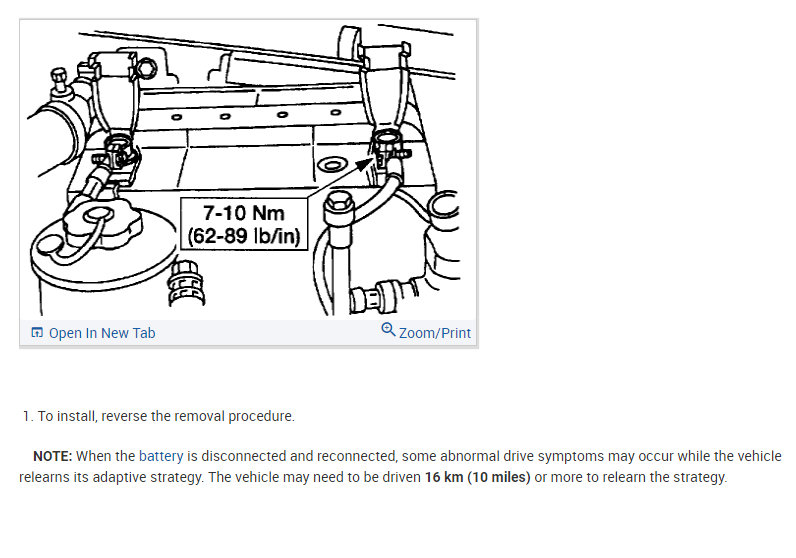 7-10 Nm
(62-89 lb/in)

Open In New Tab

Zoom/Print

1. To install, reverse the removal procedure.

NOTE: When the battery is disconnected and reconnected, some abnormal drive symptoms may occur while the vehicle relearns its adaptive strategy. The vehicle may need to be driven 16 km (10 miles) or more to relearn the strategy.