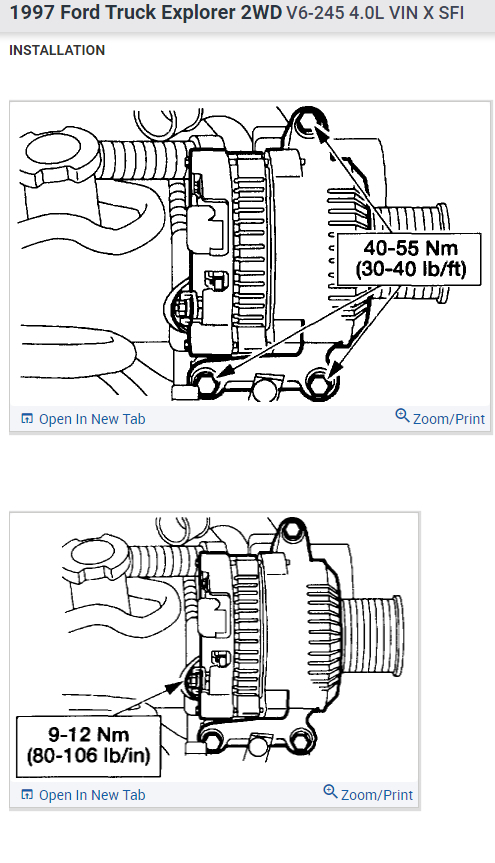 1997 Ford Truck Explorer 2WD V6-245 4.0L VIN X SFI

INSTALLATION

40-55 Nm
(30-40 lb/ft)

Open In New Tab

Zoom/Print

9-12 Nm
(80-106 lb/in)

Open In New Tab

Zoom/Print