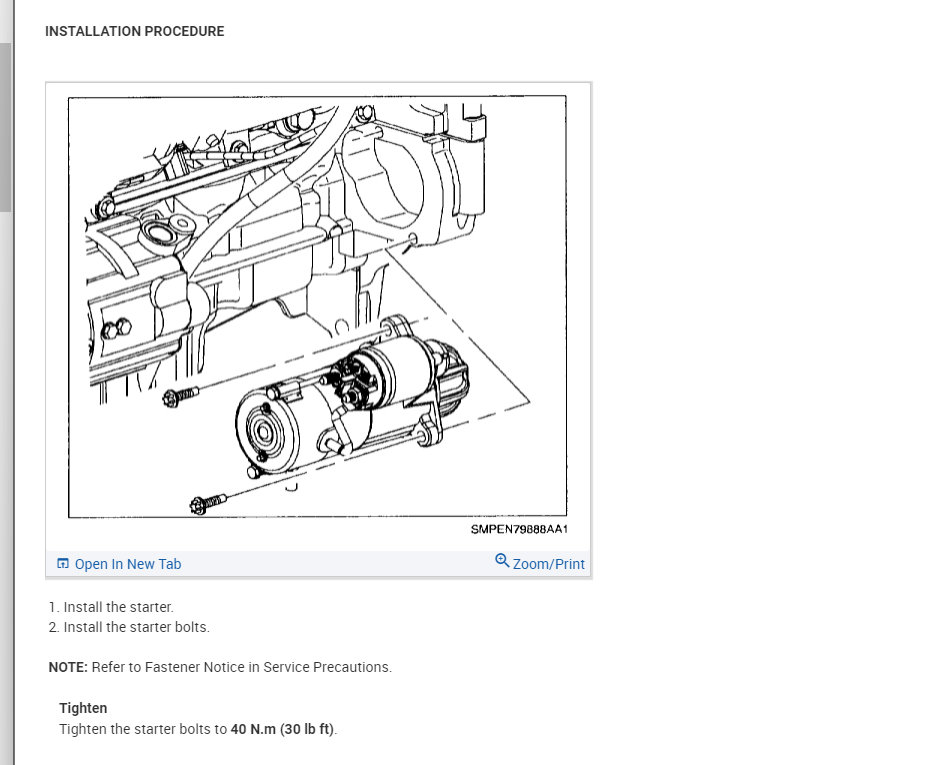 INSTALLATION PROCEDURE

SMPEN79888AA1

Open In New Tab

Zoom/Print

1. Install the starter.
2. Install the starter bolts.

NOTE: Refer to Fastener Notice in Service Precautions.

Tighten
Tighten the starter bolts to 40 N.m (30 lb ft).