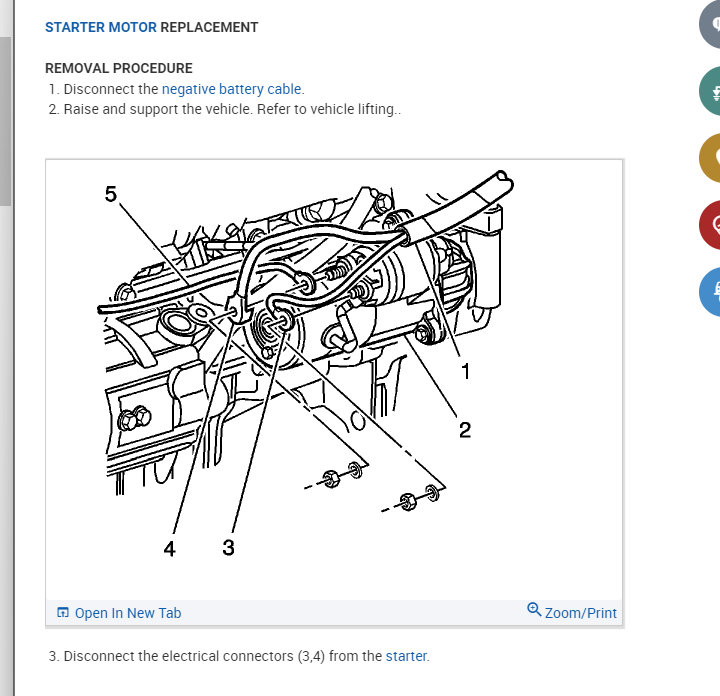 STARTER MOTOR REPLACEMENT

REMOVAL PROCEDURE

1. Disconnect the negative battery cable.
2. Raise and support the vehicle. Refer to vehicle lifting..

5

1

2

4 3

Open In New Tab

Zoom/Print

3. Disconnect the electrical connectors (3,4) from the starter.