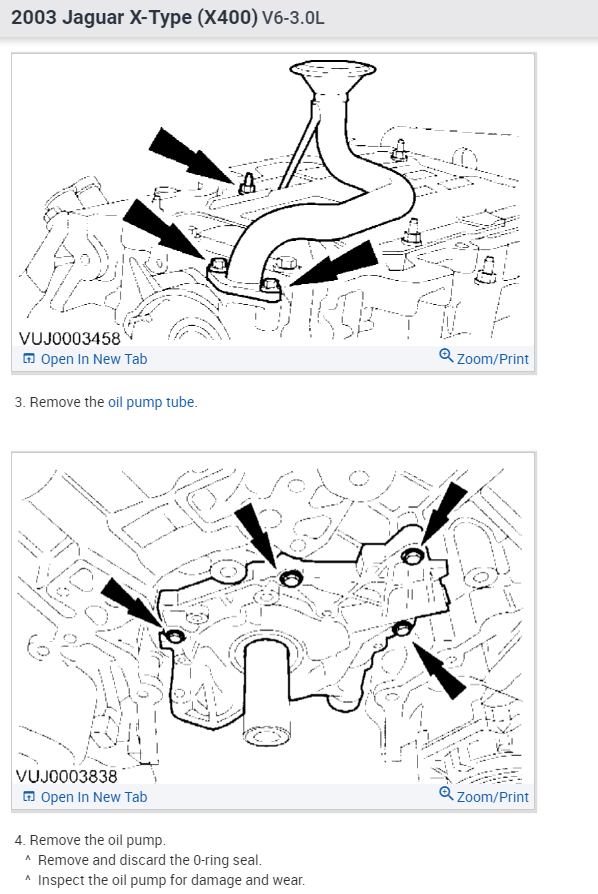 2003 Jaguar X-Type (X400) V6-3.0L

VUJ0003458
Open In New Tab
Zoom/Print

3. Remove the oil pump tube.

VUJ0003838
Open In New Tab
Zoom/Print

4. Remove the oil pump.
^ Remove and discard the 0-ring seal.
^ Inspect the oil pump for damage and wear.