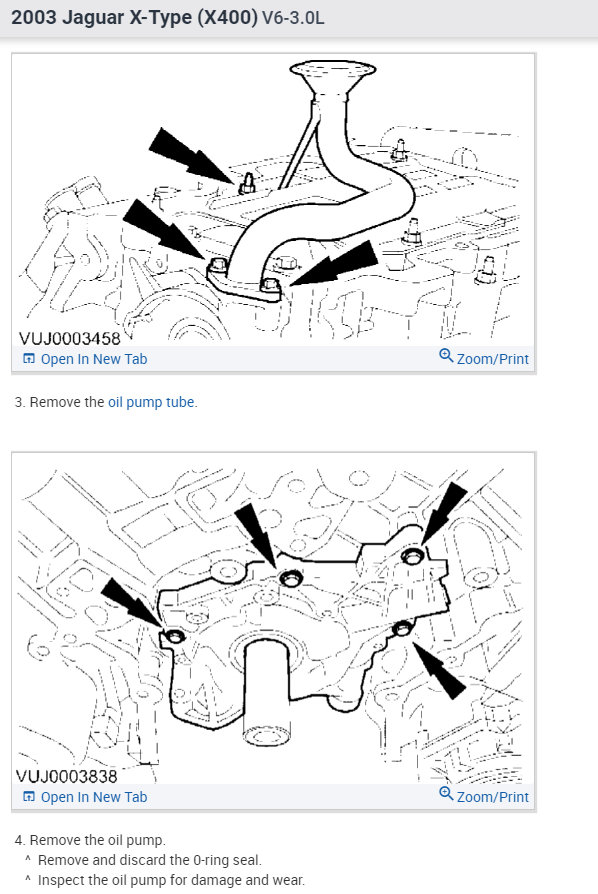 2003 Jaguar X-Type (X400) V6-3.0L

VUJ0003458

Open In New Tab

Zoom/Print

3. Remove the oil pump tube.

VUJ0003838

Open In New Tab

Zoom/Print

4. Remove the oil pump.

^ Remove and discard the 0-ring seal.

^ Inspect the oil pump for damage and wear.