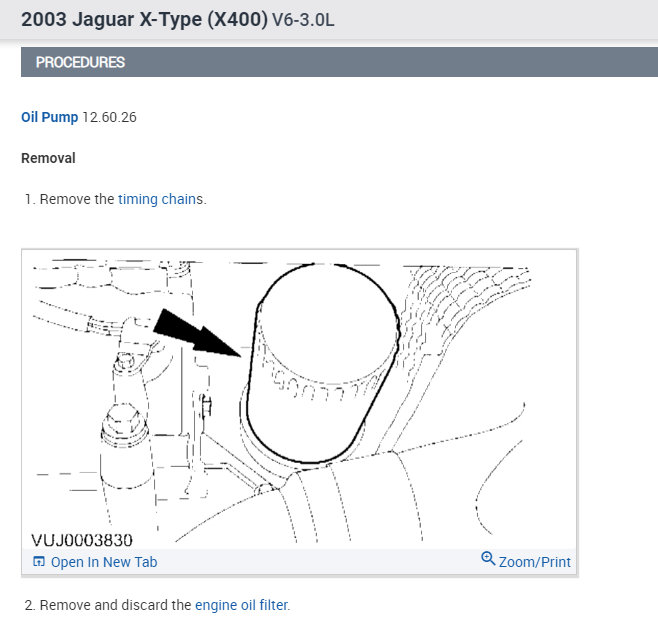 2003 Jaguar X-Type (X400) V6-3.0L

PROCEDURES

Oil Pump 12.60.26

Removal

1. Remove the timing chains.

VUJ0003830

Open In New Tab

Zoom/Print

2. Remove and discard the engine oil filter.