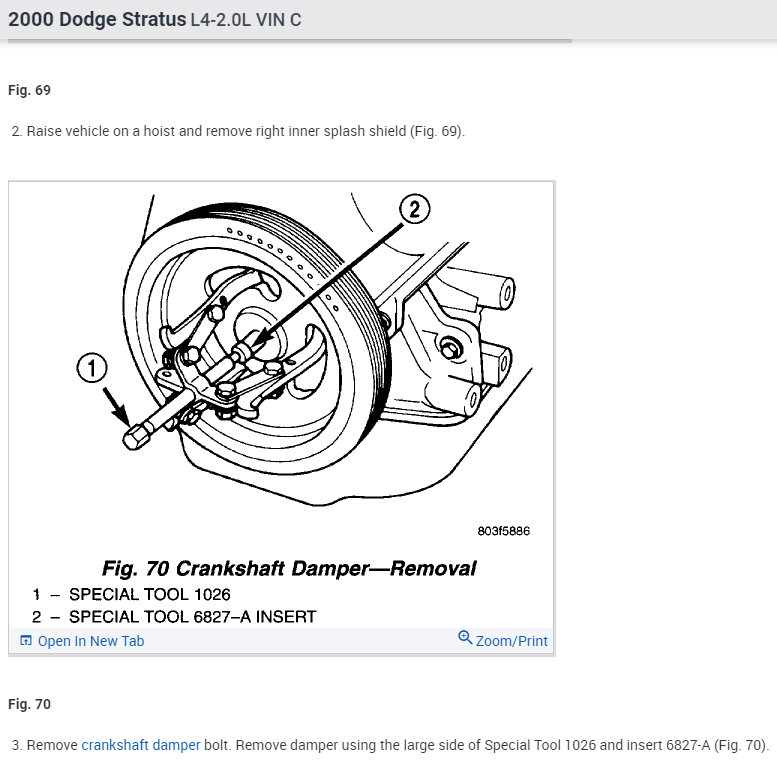 2000 Dodge Stratus L4-2.0L VIN C

Fig. 69

2. Raise vehicle on a hoist and remove right inner splash shield (Fig. 69).

2

1

803f5886

Fig. 70 Crankshaft Damper—Removal
1 – SPECIAL TOOL 1026
2 – SPECIAL TOOL 6827–A INSERT

Open In New Tab

Zoom/Print

Fig. 70

3. Remove crankshaft damper bolt. Remove damper using the large side of Special Tool 1026 and insert 6827-A (Fig. 70).