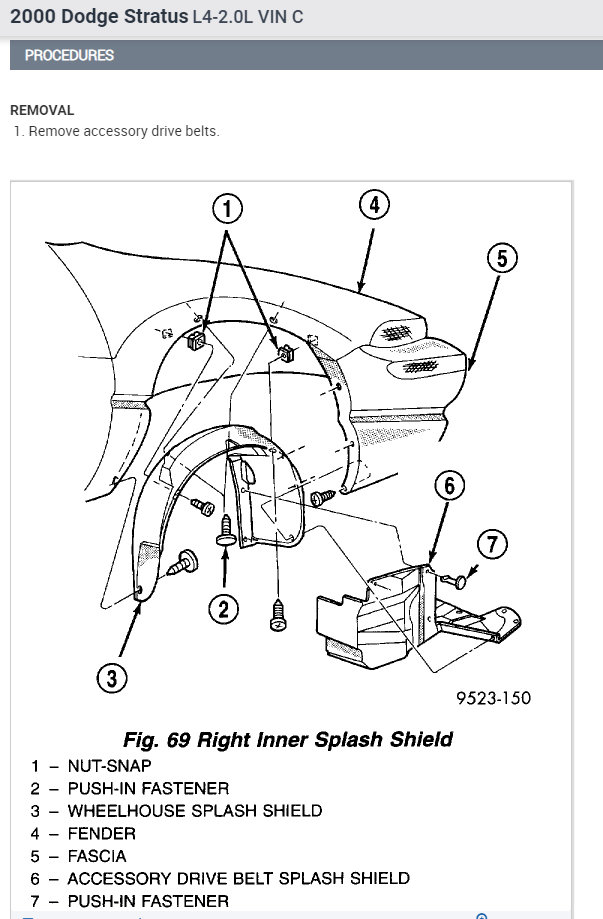 2000 Dodge Stratus L4-2.0L VIN C

PROCEDURES

REMOVAL
1. Remove accessory drive belts.

1
4
5
6
7
2
3

9523-150

Fig. 69 Right Inner Splash Shield
1 – NUT-SNAP
2 – PUSH-IN FASTENER
3 – WHEELHOUSE SPLASH SHIELD
4 – FENDER
5 – FASCIA
6 – ACCESSORY DRIVE BELT SPLASH SHIELD
7 – PUSH-IN FASTENER