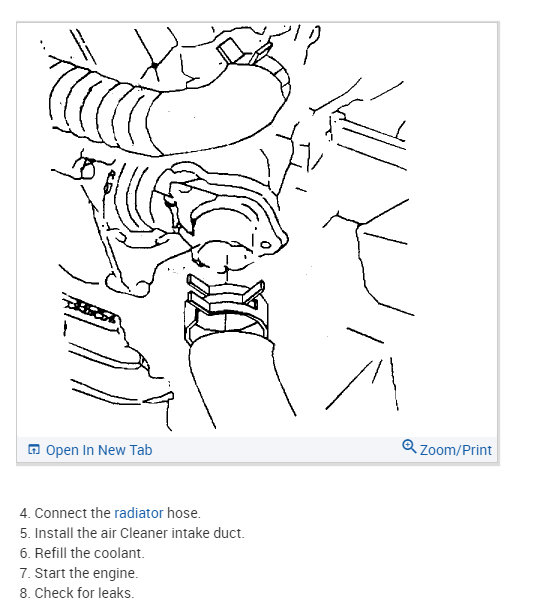 Open In New Tab

Zoom/Print

4. Connect the radiator hose.
5. Install the air Cleaner intake duct.
6. Refill the coolant.
7. Start the engine.
8. Check for leaks.