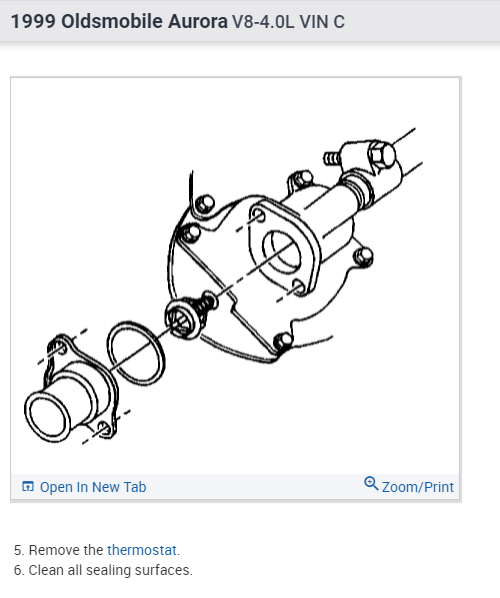 1999 Oldsmobile Aurora V8-4.0L VIN C

Open In New Tab

Zoom/Print

5. Remove the thermostat.
6. Clean all sealing surfaces.