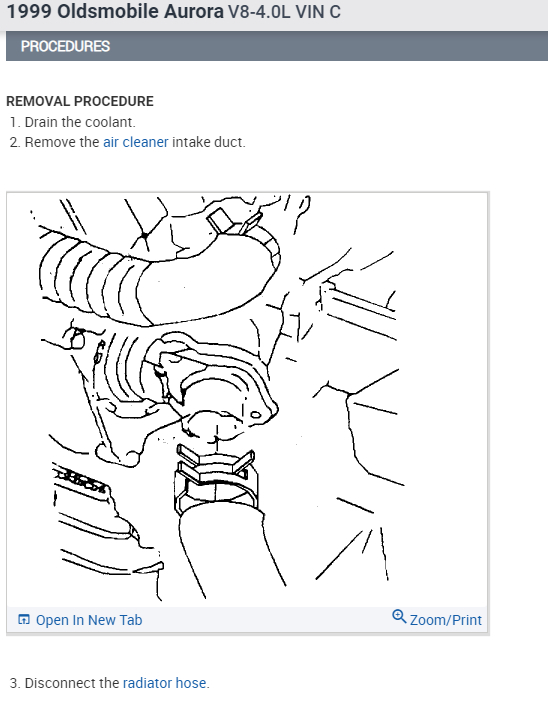 1999 Oldsmobile Aurora V8-4.0L VIN C

PROCEDURES

REMOVAL PROCEDURE

1. Drain the coolant.
2. Remove the air cleaner intake duct.

Open In New Tab

Zoom/Print

3. Disconnect the radiator hose.