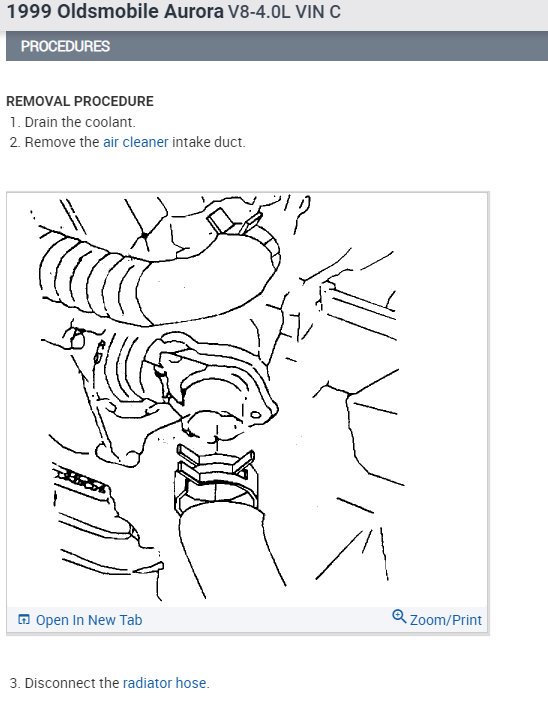 1999 Oldsmobile Aurora V8-4.0L VIN C

PROCEDURES

REMOVAL PROCEDURE
1. Drain the coolant.
2. Remove the air cleaner intake duct.

Open In New Tab

Zoom/Print

3. Disconnect the radiator hose.