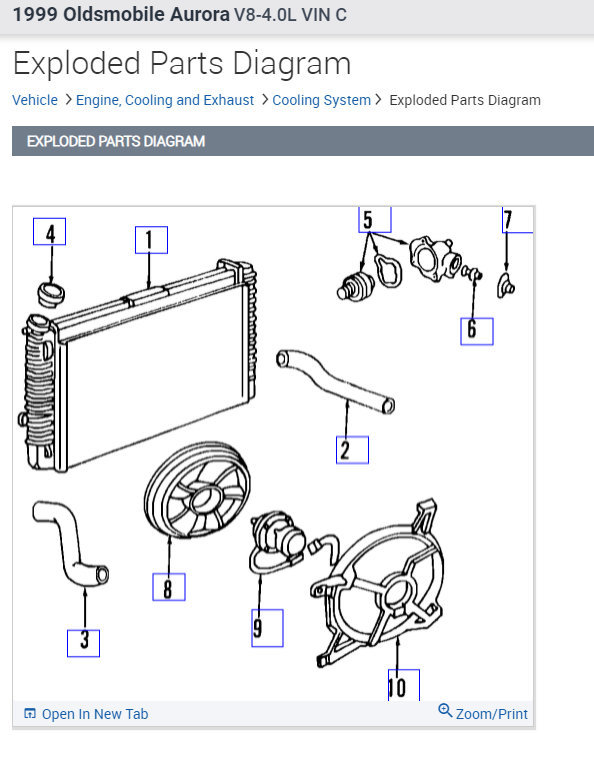 1999 Oldsmobile Aurora V8-4.0L VIN C

Exploded Parts Diagram

Vehicle > Engine, Cooling and Exhaust > Cooling System > Exploded Parts Diagram

EXPLODED PARTS DIAGRAM

4
1
5
7
6
2
3
8
9
10

Open In New Tab
Zoom/Print