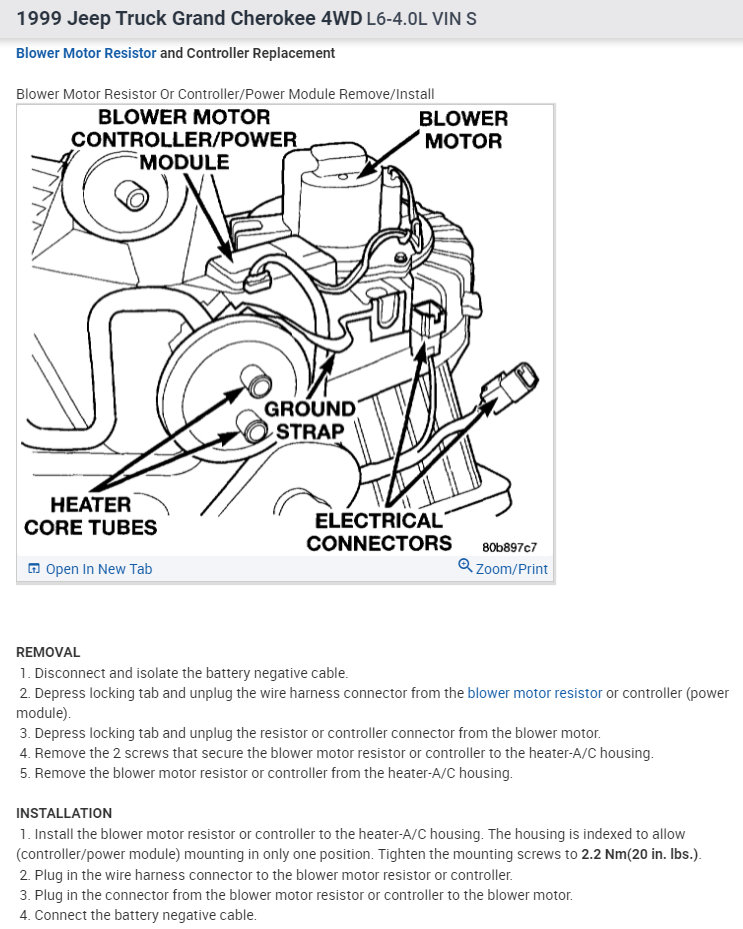 1999 Jeep Truck Grand Cherokee 4WD L6-4.0L VIN S

Blower Motor Resistor and Controller Replacement

Blower Motor Resistor Or Controller/Power Module Remove/Install

BLOWER MOTOR CONTROLLER/POWER MODULE

BLOWER MOTOR

GROUND STRAP

HEATER CORE TUBES

ELECTRICAL CONNECTORS

80b897c7

Open In New Tab

Zoom/Print

REMOVAL
1. Disconnect and isolate the battery negative cable.
2. Depress locking tab and unplug the wire harness connector from the blower motor resistor or controller (power module).
3. Depress locking tab and unplug the resistor or controller connector from the blower motor.
4. Remove the 2 screws that secure the blower motor resistor or controller to the heater-A/C housing.
5. Remove the blower motor resistor or controller from the heater-A/C housing.

INSTALLATION
1. Install the blower motor resistor or controller to the heater-A/C housing. The housing is indexed to allow (controller/power module) mounting in only one position. Tighten the mounting screws to 2.2 Nm(20 in. lbs.).
2. Plug in the wire harness connector to the blower motor resistor or controller.
3. Plug in the connector from the blower motor resistor or controller to the blower motor.
4. Connect the battery negative cable.