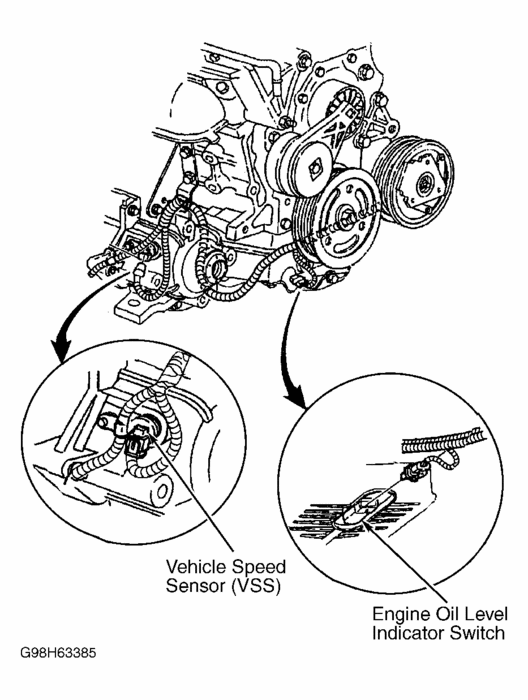 Vehicle Speed Sensor (VSS)

Engine Oil Level Indicator Switch

G98H63385