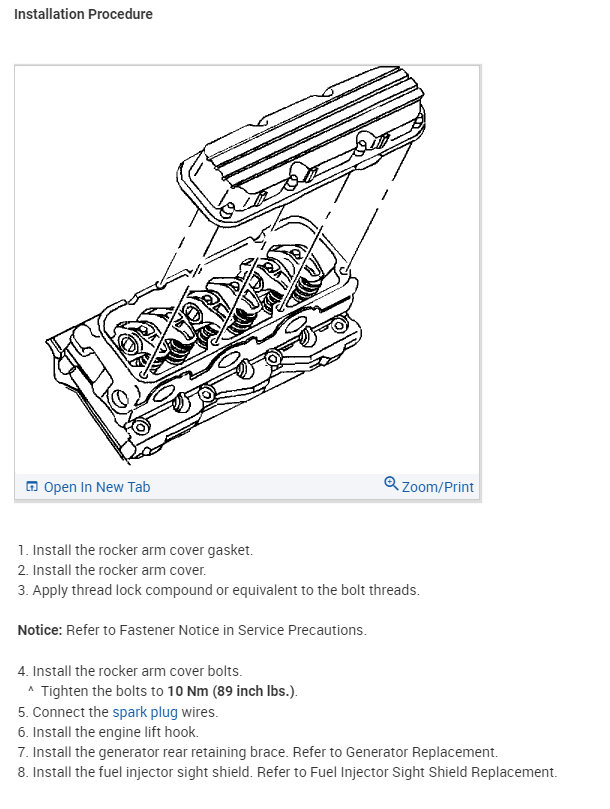 Installation Procedure

Open In New Tab
Zoom/Print

1. Install the rocker arm cover gasket.
2. Install the rocker arm cover.
3. Apply thread lock compound or equivalent to the bolt threads.

Notice: Refer to Fastener Notice in Service Precautions.

4. Install the rocker arm cover bolts.
^ Tighten the bolts to 10 Nm (89 inch lbs.).
5. Connect the spark plug wires.
6. Install the engine lift hook.
7. Install the generator rear retaining brace. Refer to Generator Replacement.
8. Install the fuel injector sight shield. Refer to Fuel Injector Sight Shield Replacement.