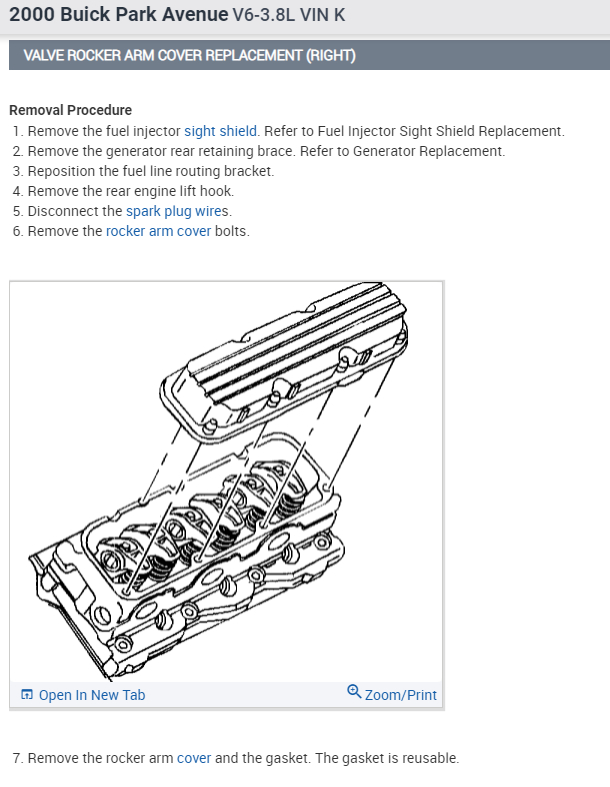 2000 Buick Park Avenue V6-3.8L VIN K

VALVE ROCKER ARM COVER REPLACEMENT (RIGHT)

Removal Procedure

1. Remove the fuel injector sight shield. Refer to Fuel Injector Sight Shield Replacement.
2. Remove the generator rear retaining brace. Refer to Generator Replacement.
3. Reposition the fuel line routing bracket.
4. Remove the rear engine lift hook.
5. Disconnect the spark plug wires.
6. Remove the rocker arm cover bolts.

Open In New Tab

Zoom/Print

7. Remove the rocker arm cover and the gasket. The gasket is reusable.