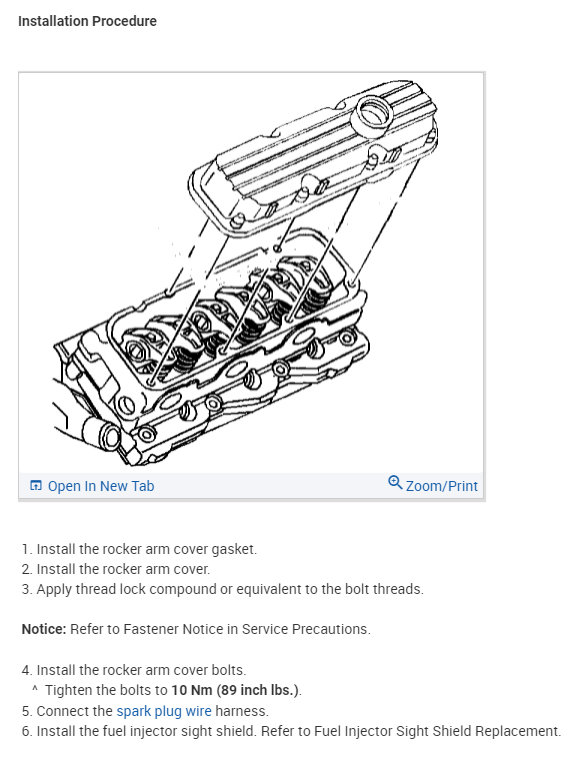 Installation Procedure

Open In New Tab
Zoom/Print

1. Install the rocker arm cover gasket.
2. Install the rocker arm cover.
3. Apply thread lock compound or equivalent to the bolt threads.

Notice: Refer to Fastener Notice in Service Precautions.

4. Install the rocker arm cover bolts.
^ Tighten the bolts to 10 Nm (89 inch lbs.).
5. Connect the spark plug wire harness.
6. Install the fuel injector sight shield. Refer to Fuel Injector Sight Shield Replacement.