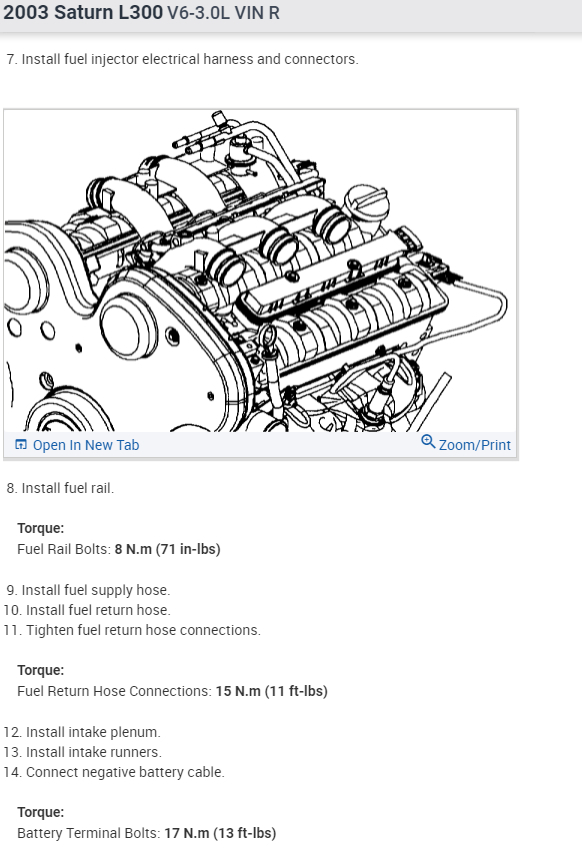 2003 Saturn L300 V6-3.0L VIN R

7. Install fuel injector electrical harness and connectors.

Open In New Tab

Zoom/Print

8. Install fuel rail.

Torque:
Fuel Rail Bolts: 8 N.m (71 in-lbs)

9. Install fuel supply hose.
10. Install fuel return hose.
11. Tighten fuel return hose connections.

Torque:
Fuel Return Hose Connections: 15 N.m (11 ft-lbs)

12. Install intake plenum.
13. Install intake runners.
14. Connect negative battery cable.

Torque:
Battery Terminal Bolts: 17 N.m (13 ft-lbs)