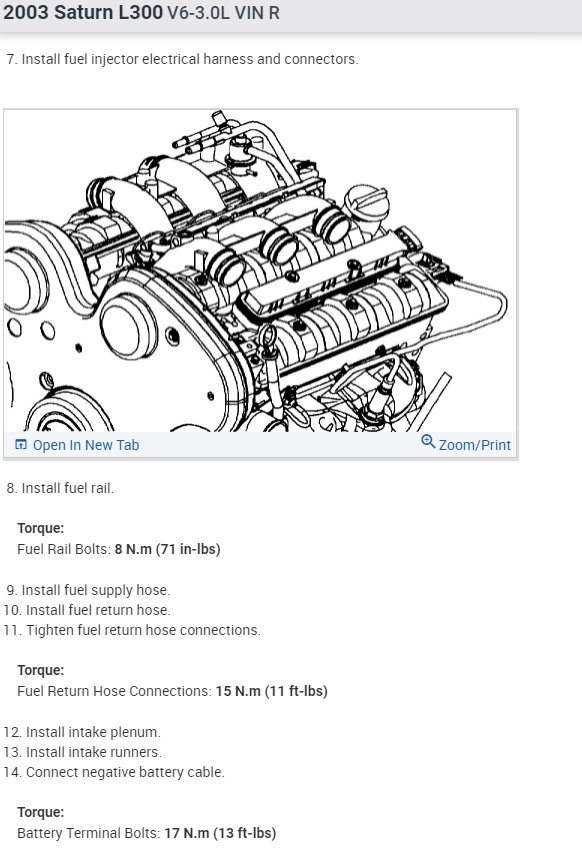 2003 Saturn L300 V6-3.0L VIN R

7. Install fuel injector electrical harness and connectors.

Open In New Tab

Zoom/Print

8. Install fuel rail.

Torque:
Fuel Rail Bolts: 8 N.m (71 in-lbs)

9. Install fuel supply hose.
10. Install fuel return hose.
11. Tighten fuel return hose connections.

Torque:
Fuel Return Hose Connections: 15 N.m (11 ft-lbs)

12. Install intake plenum.
13. Install intake runners.
14. Connect negative battery cable.

Torque:
Battery Terminal Bolts: 17 N.m (13 ft-lbs)