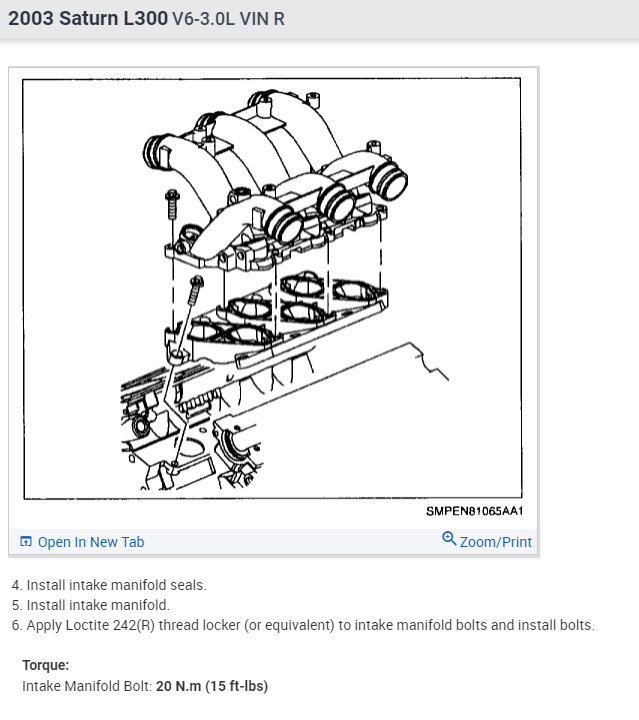 2003 Saturn L300 V6-3.0L VIN R

SMPEN81065AA1

Open In New Tab

Zoom/Print

4. Install intake manifold seals.
5. Install intake manifold.
6. Apply Loctite 242(R) thread locker (or equivalent) to intake manifold bolts and install bolts.

Torque:
Intake Manifold Bolt: 20 N.m (15 ft-lbs)