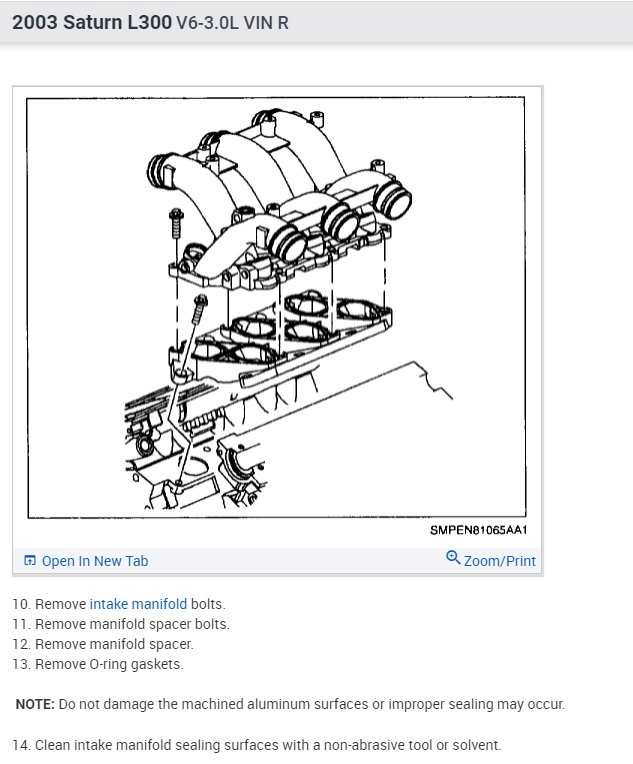 2003 Saturn L300 V6-3.0L VIN R

SMPEN81065AA1

Open In New Tab

Zoom/Print

10. Remove intake manifold bolts.
11. Remove manifold spacer bolts.
12. Remove manifold spacer.
13. Remove O-ring gaskets.

NOTE: Do not damage the machined aluminum surfaces or improper sealing may occur.

14. Clean intake manifold sealing surfaces with a non-abrasive tool or solvent.