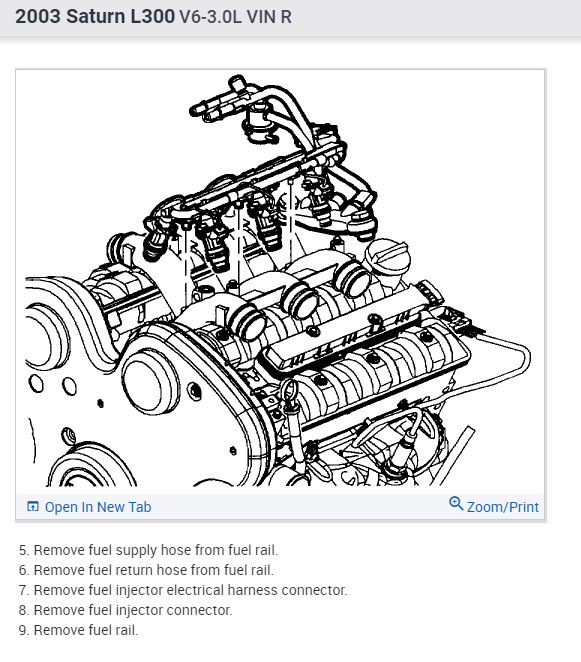 2003 Saturn L300 V6-3.0L VIN R

Open In New Tab

Zoom/Print

5. Remove fuel supply hose from fuel rail.
6. Remove fuel return hose from fuel rail.
7. Remove fuel injector electrical harness connector.
8. Remove fuel injector connector.
9. Remove fuel rail.