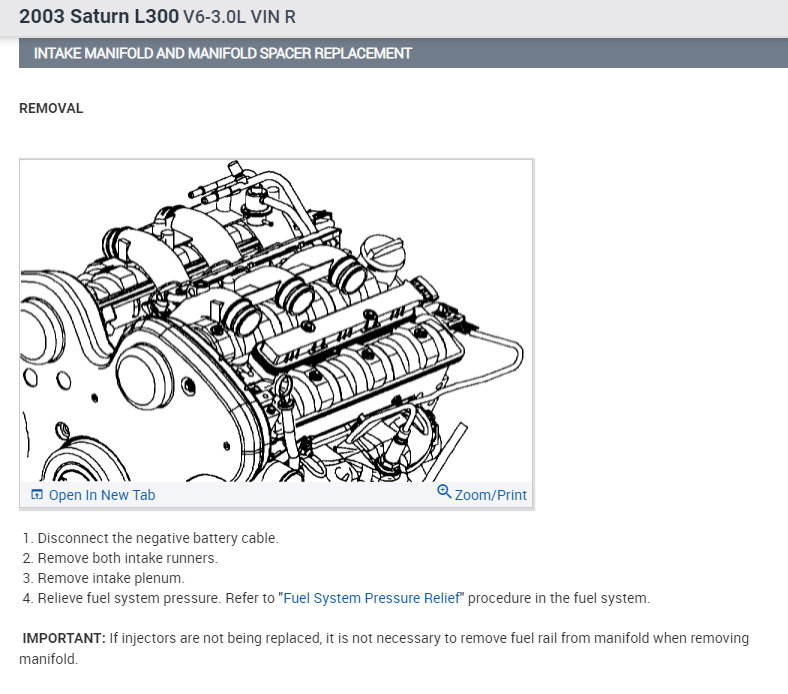 2003 Saturn L300 V6-3.0L VIN R

INTAKE MANIFOLD AND MANIFOLD SPACER REPLACEMENT

REMOVAL

Open In New Tab

Zoom/Print

1. Disconnect the negative battery cable.
2. Remove both intake runners.
3. Remove intake plenum.
4. Relieve fuel system pressure. Refer to "Fuel System Pressure Relief" procedure in the fuel system.

IMPORTANT: If injectors are not being replaced, it is not necessary to remove fuel rail from manifold when removing manifold.