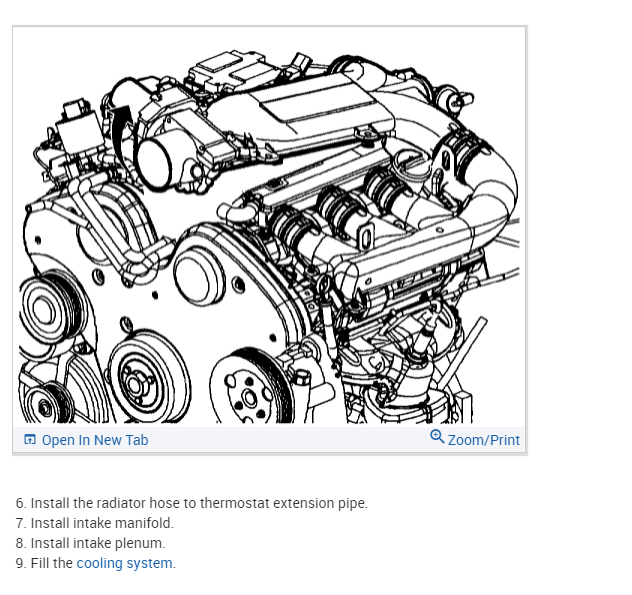 Open In New Tab
Zoom/Print

6. Install the radiator hose to thermostat extension pipe.
7. Install intake manifold.
8. Install intake plenum.
9. Fill the cooling system.