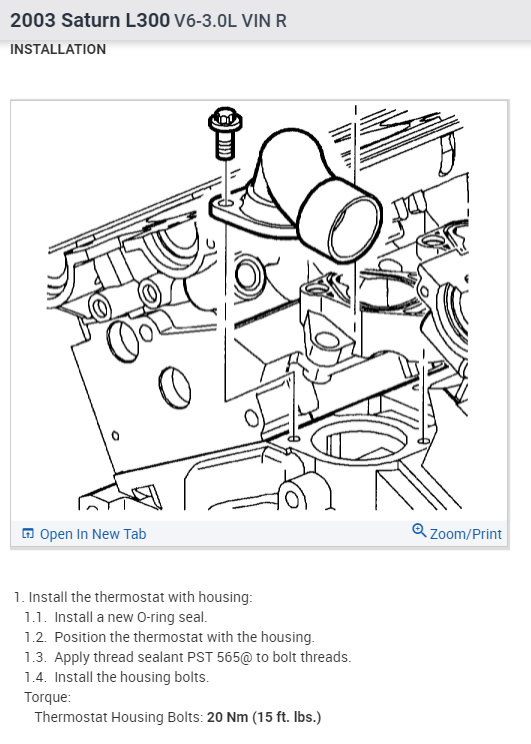 2003 Saturn L300 V6-3.0L VIN R
INSTALLATION

Open In New Tab
Zoom/Print

1. Install the thermostat with housing:
1.1. Install a new O-ring seal.
1.2. Position the thermostat with the housing.
1.3. Apply thread sealant PST 565@ to bolt threads.
1.4. Install the housing bolts.
Torque:
Thermostat Housing Bolts: 20 Nm (15 ft. lbs.)