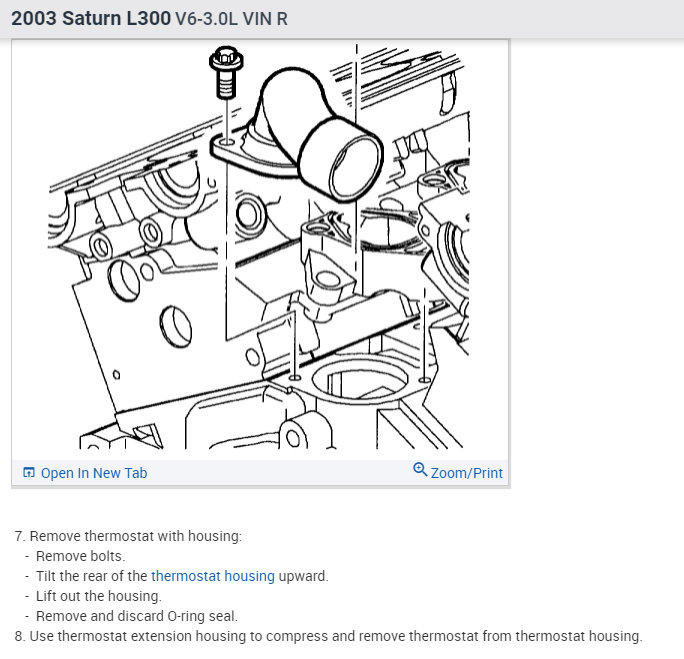 2003 Saturn L300 V6-3.0L VIN R

Open In New Tab

Zoom/Print

7. Remove thermostat with housing:
- Remove bolts.
- Tilt the rear of the thermostat housing upward.
- Lift out the housing.
- Remove and discard O-ring seal.
8. Use thermostat extension housing to compress and remove thermostat from thermostat housing.