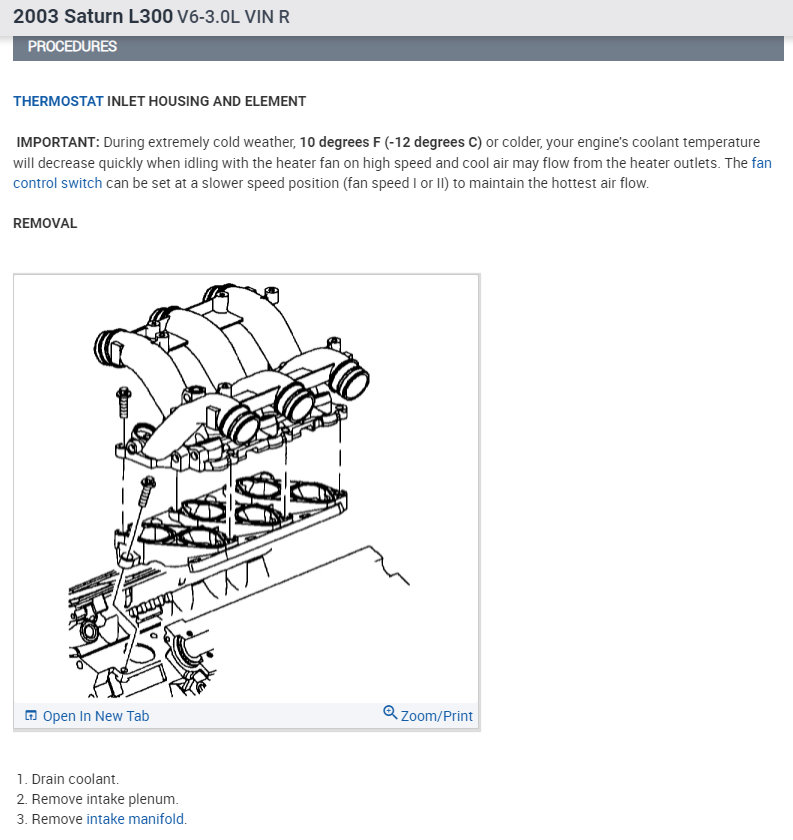 2003 Saturn L300 V6-3.0L VIN R

PROCEDURES

THERMOSTAT INLET HOUSING AND ELEMENT

IMPORTANT: During extremely cold weather, 10 degrees F (-12 degrees C) or colder, your engine's coolant temperature will decrease quickly when idling with the heater fan on high speed and cool air may flow from the heater outlets. The fan control switch can be set at a slower speed position (fan speed I or II) to maintain the hottest air flow.

REMOVAL

Open In New Tab

Zoom/Print

1. Drain coolant.
2. Remove intake plenum.
3. Remove intake manifold.