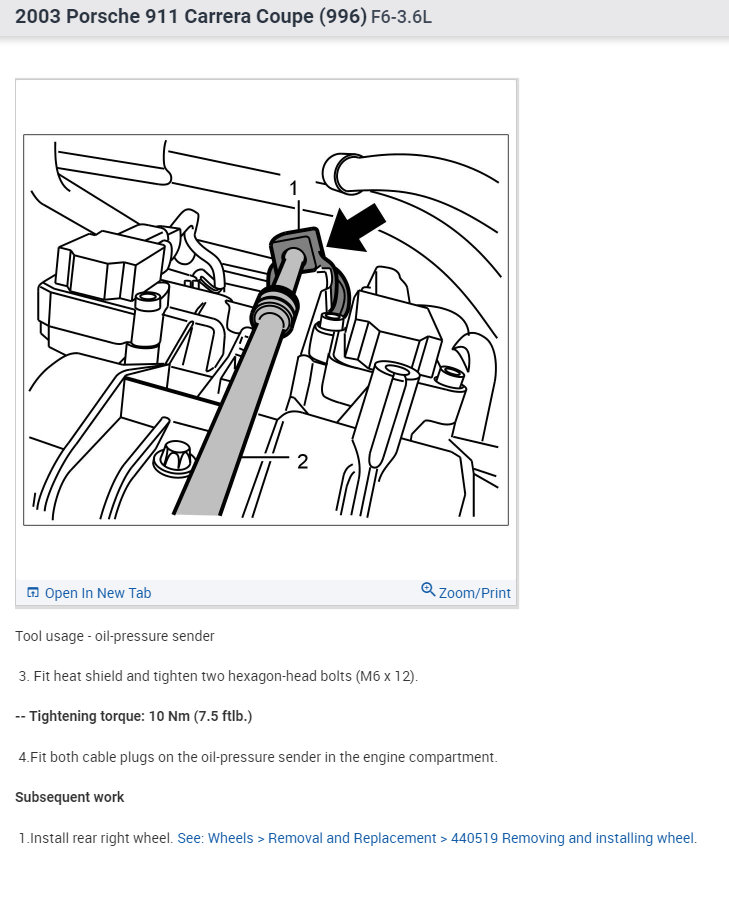 2003 Porsche 911 Carrera Coupe (996) F6-3.6L

1

2

Open In New Tab

Zoom/Print

Tool usage - oil-pressure sender

3. Fit heat shield and tighten two hexagon-head bolts (M6 x 12).

-- Tightening torque: 10 Nm (7.5 ftlb.)

4.Fit both cable plugs on the oil-pressure sender in the engine compartment.

Subsequent work

1.Install rear right wheel. See: Wheels > Removal and Replacement > 440519 Removing and installing wheel.