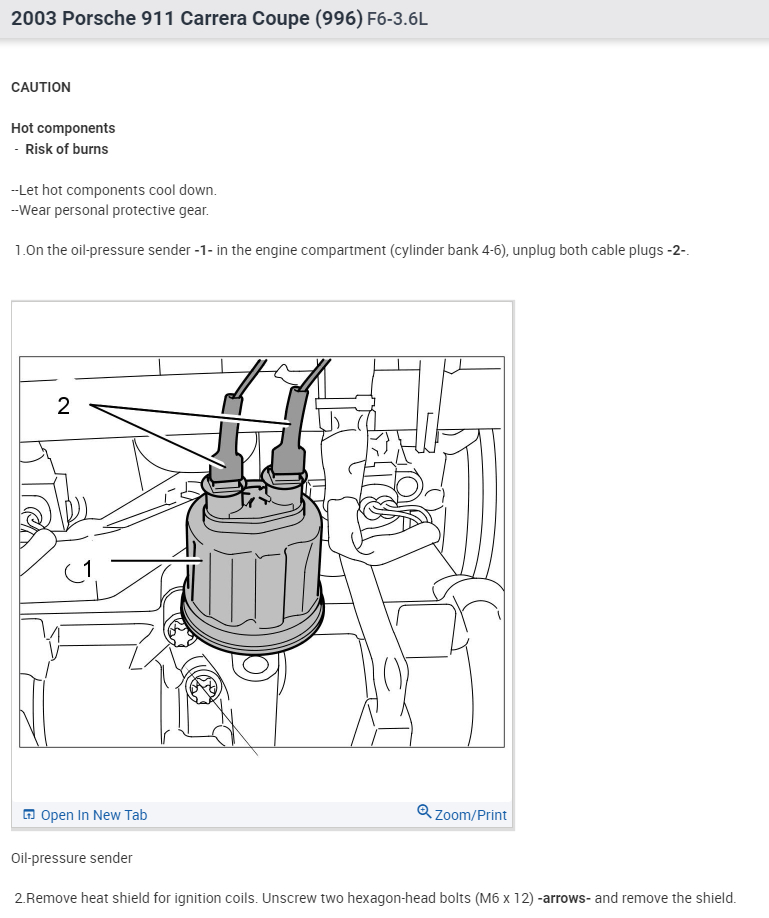 2003 Porsche 911 Carrera Coupe (996) F6-3.6L

CAUTION

Hot components
- Risk of burns

--Let hot components cool down.
--Wear personal protective gear.

1.On the oil-pressure sender -1- in the engine compartment (cylinder bank 4-6), unplug both cable plugs -2-.

2

1

Open In New Tab

Zoom/Print

Oil-pressure sender

2.Remove heat shield for ignition coils. Unscrew two hexagon-head bolts (M6 x 12) -arrows- and remove the shield.