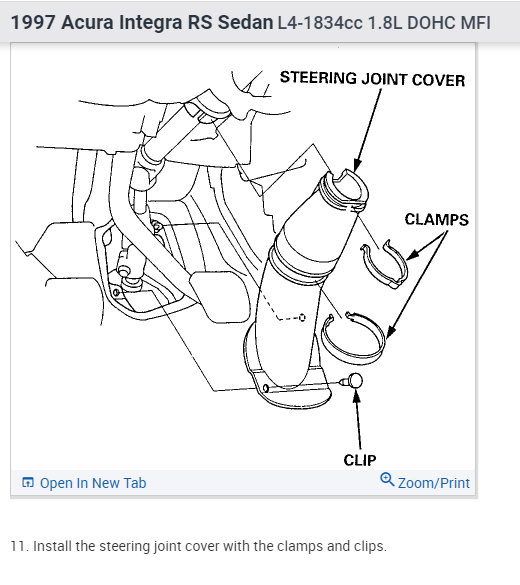 1997 Acura Integra RS Sedan L4-1834cc 1.8L DOHC MFI

STEERING JOINT COVER

CLAMPS

CLIP

Open In New Tab

Zoom/Print

11. Install the steering joint cover with the clamps and clips.