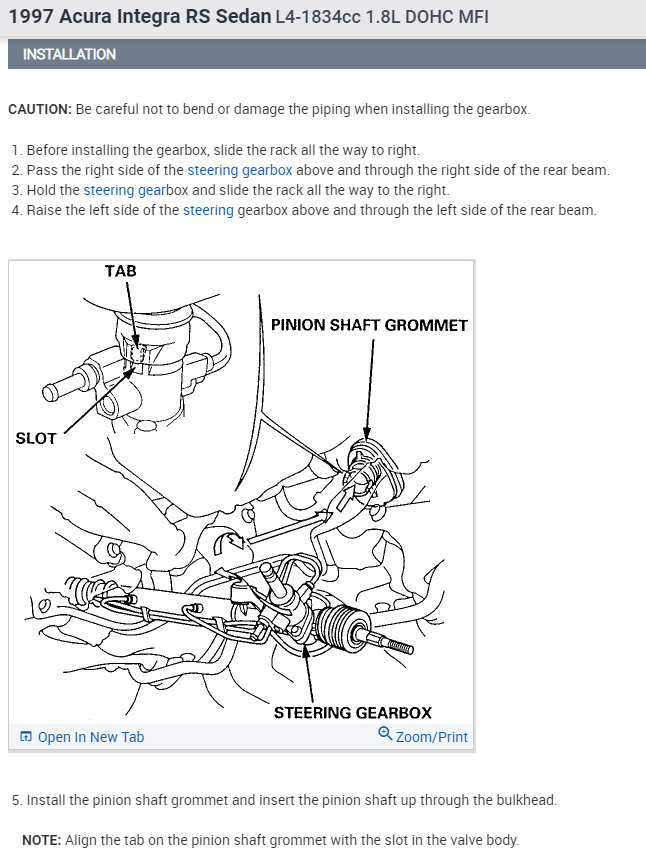 1997 Acura Integra RS Sedan L4-1834cc 1.8L DOHC MFI

INSTALLATION

CAUTION: Be careful not to bend or damage the piping when installing the gearbox.

1. Before installing the gearbox, slide the rack all the way to right.
2. Pass the right side of the steering gearbox above and through the right side of the rear beam.
3. Hold the steering gearbox and slide the rack all the way to the right.
4. Raise the left side of the steering gearbox above and through the left side of the rear beam.

TAB
PINION SHAFT GROMMET
SLOT
STEERING GEARBOX

Open In New Tab
Zoom/Print

5. Install the pinion shaft grommet and insert the pinion shaft up through the bulkhead.

NOTE: Align the tab on the pinion shaft grommet with the slot in the valve body.