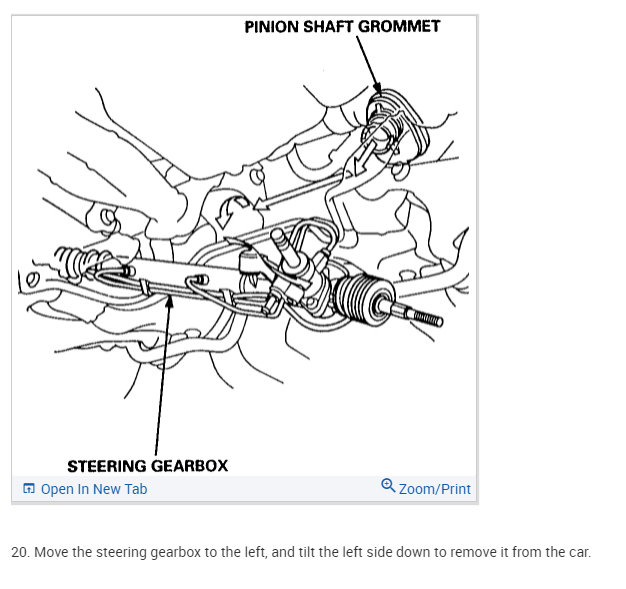 PINION SHAFT GROMMET

STEERING GEARBOX

Open In New Tab

Zoom/Print

20. Move the steering gearbox to the left, and tilt the left side down to remove it from the car.