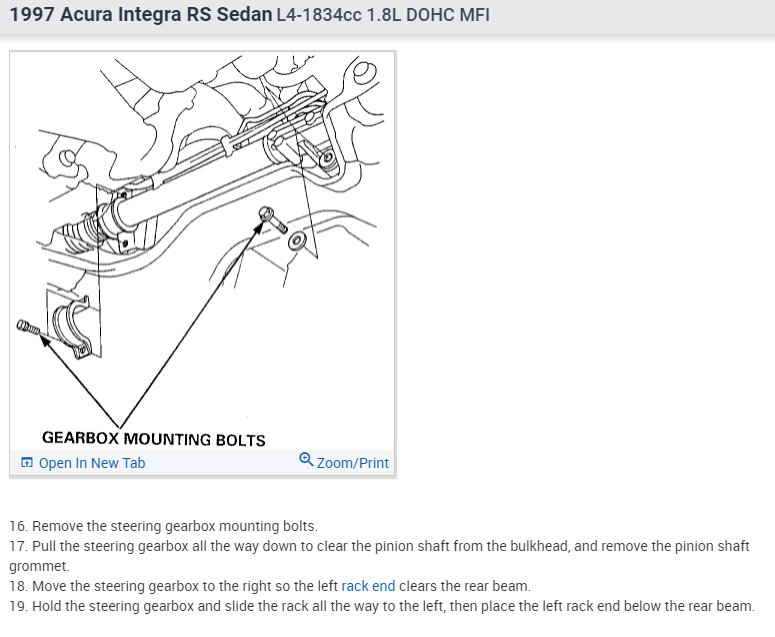 1997 Acura Integra RS Sedan L4-1834cc 1.8L DOHC MFI

GEARBOX MOUNTING BOLTS

Open In New Tab

Zoom/Print

16. Remove the steering gearbox mounting bolts.
17. Pull the steering gearbox all the way down to clear the pinion shaft from the bulkhead, and remove the pinion shaft grommet.
18. Move the steering gearbox to the right so the left rack end clears the rear beam.
19. Hold the steering gearbox and slide the rack all the way to the left, then place the left rack end below the rear beam.