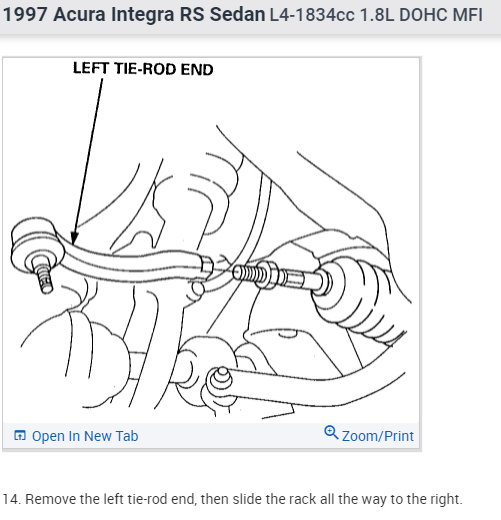 1997 Acura Integra RS Sedan L4-1834cc 1.8L DOHC MFI

LEFT TIE-ROD END

Open In New Tab

Zoom/Print

14. Remove the left tie-rod end, then slide the rack all the way to the right.